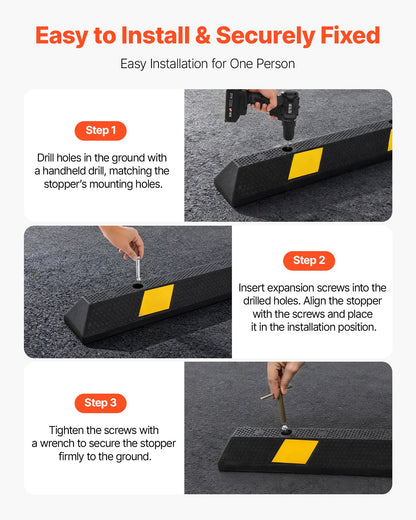 Easy to Install & Securely Fixed

Easy Installation for One Person

Step 1

Drill holes in the ground with a handheld drill, matching the stopper's mounting holes.

Step 2

Insert expansion screws into the drilled holes. Align the stopper with the screws and place it in the installation position.

Step 3

Tighten the screws with a wrench to secure the stopper firmly to the ground.